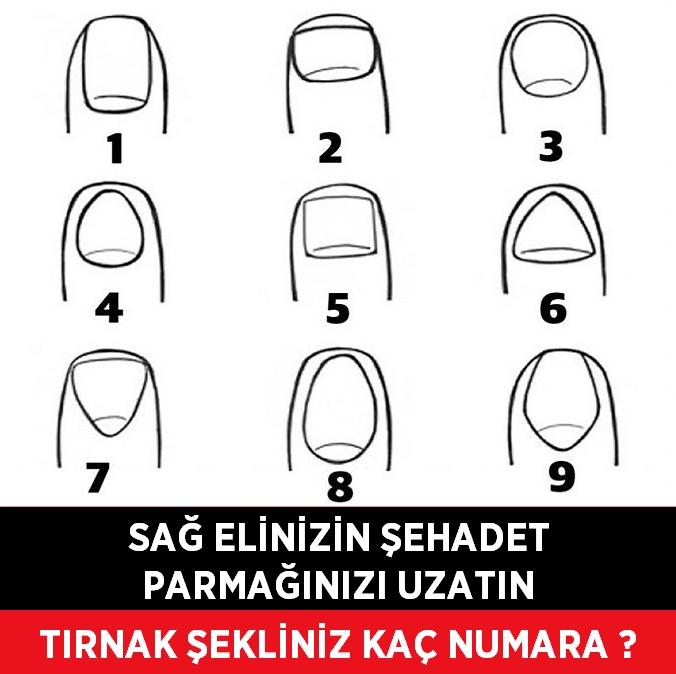 1
2
3
4
5
6
7
8
9

SAĞ ELİNİZİN ŞEHADET PARMAĞINIZI UZATIN

TIRNAK ŞEKLİNİZ KAÇ NUMARA ?