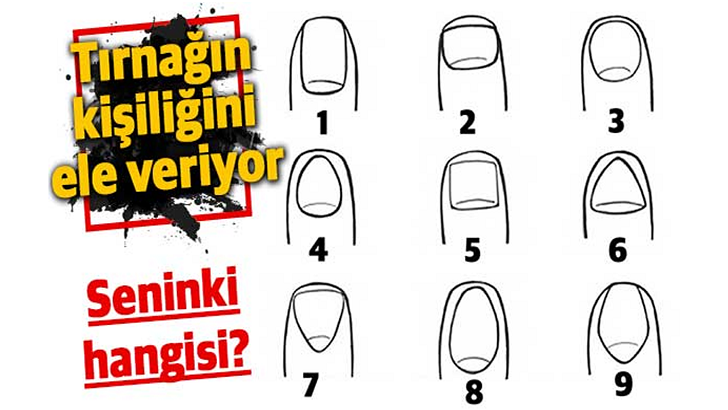 Tırnağın kişiliğini ele veriyor

Seninki hangisi?

1

2

3

4

5

6

7

8

9